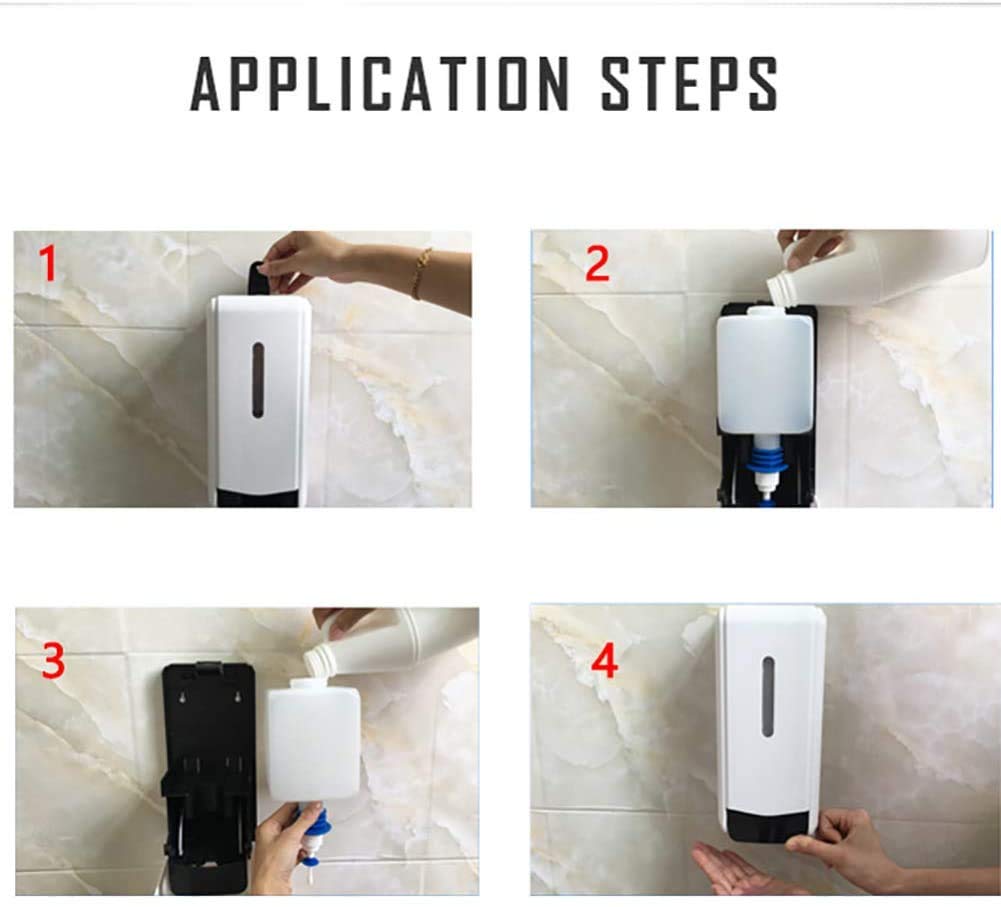 APPLICATION STEPS

1

2

3

4