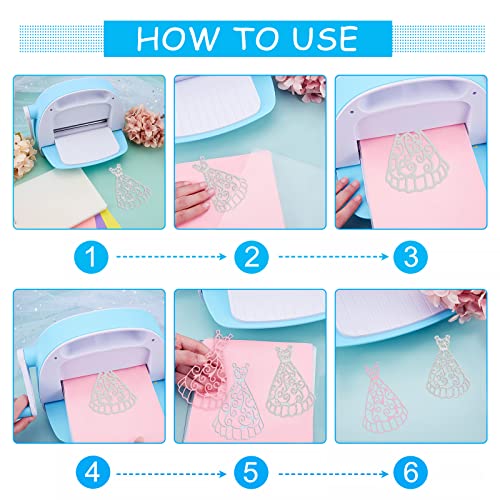 HOW TO USE

1

2

3

4

5

6