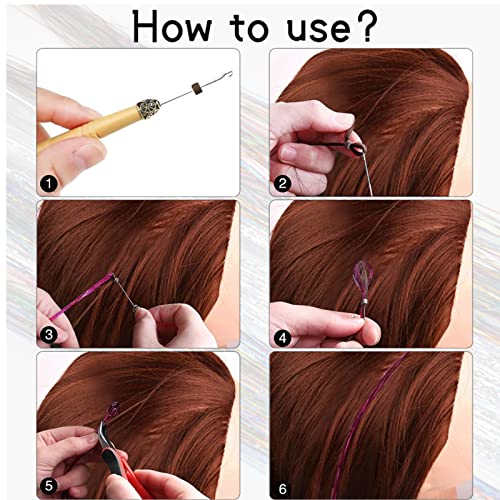 How to use?

1

2

3

4

5

6