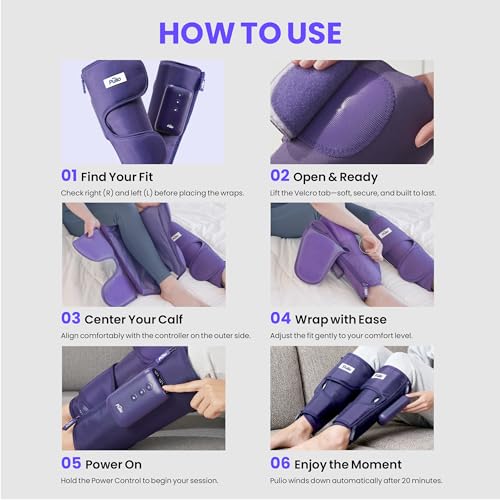 HOW TO USE

Pulio

01 Find Your Fit
Check right (R) and left (L) before placing the wraps.

02 Open & Ready
Lift the Velcro tab—soft, secure, and built to last.

03 Center Your Calf
Align comfortably with the controller on the outer side.

04 Wrap with Ease
Adjust the fit gently to your comfort level.

05 Power On
Hold the Power Control to begin your session.

06 Enjoy the Moment
Pulio winds down automatically after 20 minutes.