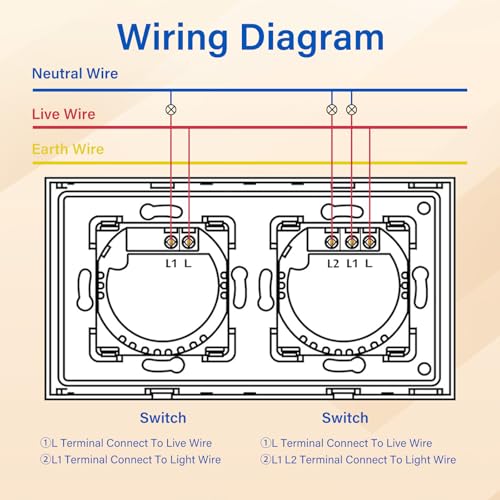 Wiring Diagram

Neutral Wire

Live Wire

Earth Wire

L1 L

L2 L1 L

Switch

①L Terminal Connect To Live Wire
②L1 Terminal Connect To Light Wire

Switch

①L Terminal Connect To Live Wire
②L1 L2 Terminal Connect To Light Wire