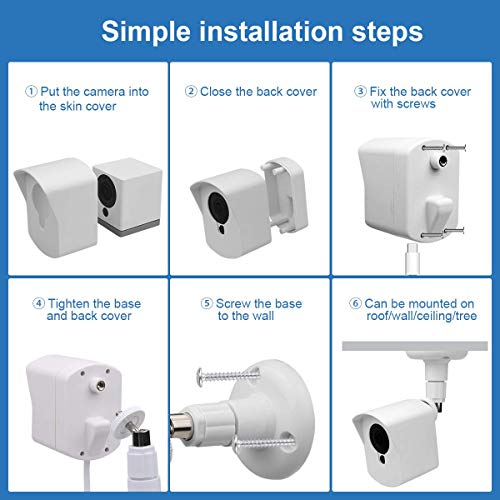 Simple installation steps

① Put the camera into the skin cover

② Close the back cover

③ Fix the back cover with screws

④ Tighten the base and back cover

⑤ Screw the base to the wall

⑥ Can be mounted on roof/wall/ceiling/tree