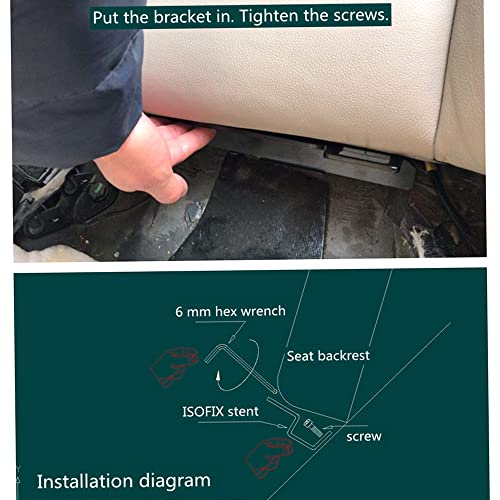 Put the bracket in. Tighten the screws.

6 mm hex wrench

Seat backrest

ISOFIX stent

screw

Installation diagram