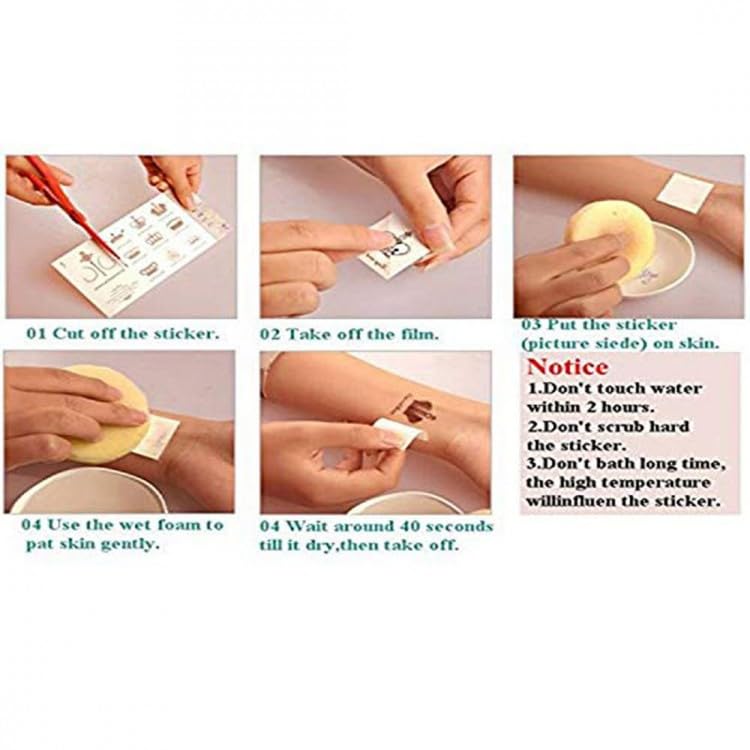 01 Cut off the sticker.

02 Take off the film.

03 Put the sticker (picture siede) on skin.

04 Use the wet foam to pat skin gently.

04 Wait around 40 seconds till it dry,then take off.

Notice
1.Don't touch water within 2 hours.
2.Don't scrub hard the sticker.
3.Don't bath long time, the high temperature willinfluen the sticker.