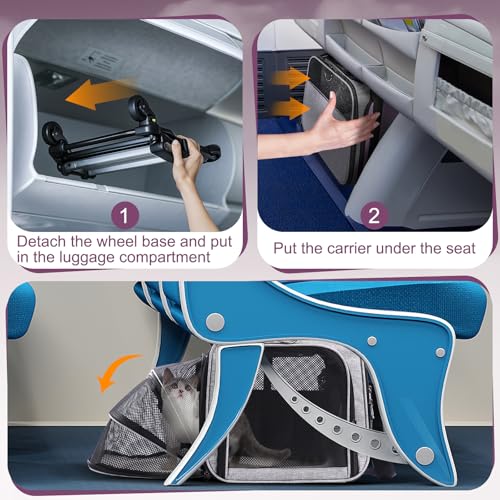 1

Detach the wheel base and put in the luggage compartment

2

Put the carrier under the seat