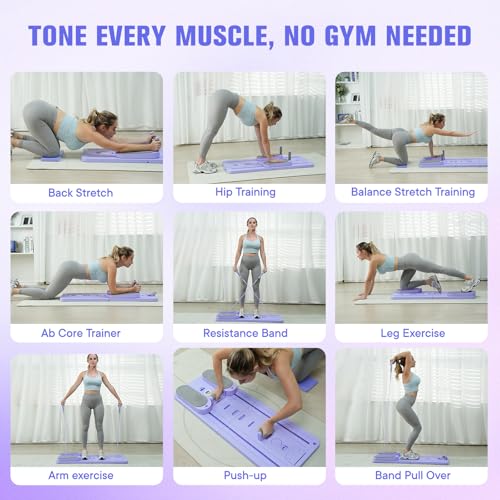 TONE EVERY MUSCLE, NO GYM NEEDED

Back Stretch

Hip Training

Balance Stretch Training

Ab Core Trainer

Resistance Band

Leg Exercise

Arm exercise

Push-up

Band Pull Over