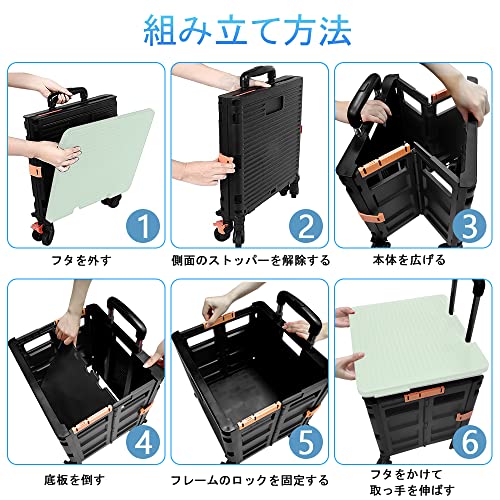 組み立て方法

1
フタを外す

2
側面のストッパーを解除する

3
本体を広げる

4
底板を倒す

5
フレームのロックを固定する

6
フタをかけて
取っ手を伸ばす