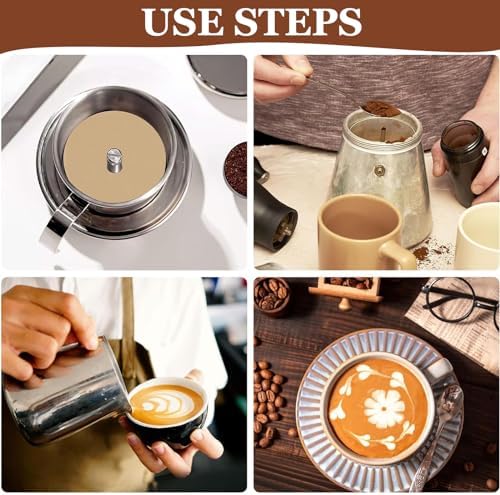 USE STEPS