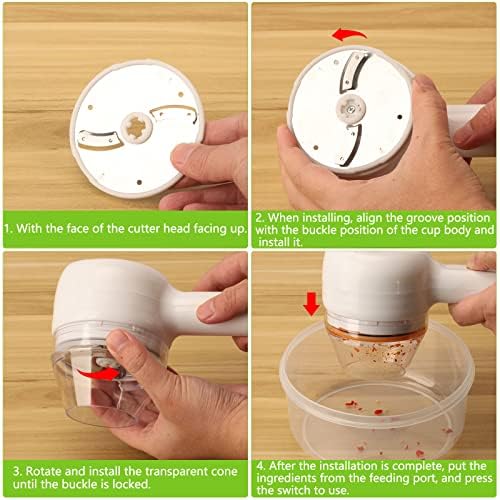 1. With the face of the cutter head facing up.

2. When installing, align the groove position with the buckle position of the cup body and install it.

3. Rotate and install the transparent cone until the buckle is locked.

4. After the installation is complete, put the ingredients from the feeding port, and press the switch to use.