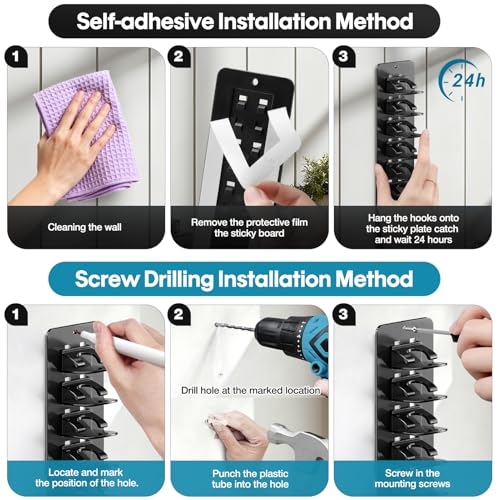 Self-adhesive Installation Method

1

Cleaning the wall

2

Remove the protective film the sticky board

3

24h

Hang the hooks onto the sticky plate catch and wait 24 hours

Screw Drilling Installation Method

1

Locate and mark the position of the hole.

2

Drill hole at the marked location

Punch the plastic tube into the hole

3

Screw in the mounting screws