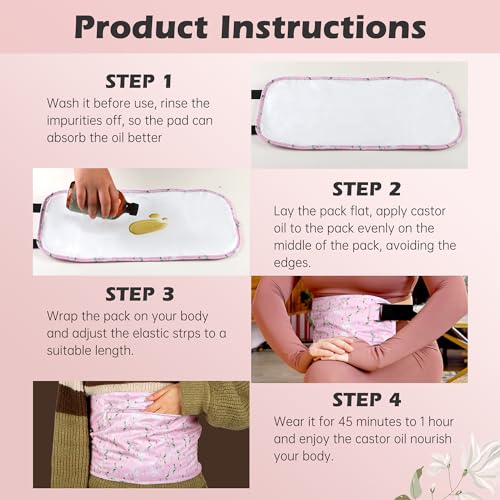 Product Instructions

STEP 1
Wash it before use, rinse the impurities off, so the pad can absorb the oil better

STEP 2
Lay the pack flat, apply castor oil to the pack evenly on the middle of the pack, avoiding the edges.

STEP 3
Wrap the pack on your body and adjust the elastic strps to a suitable length.

STEP 4
Wear it for 45 minutes to 1 hour and enjoy the castor oil nourish your body.