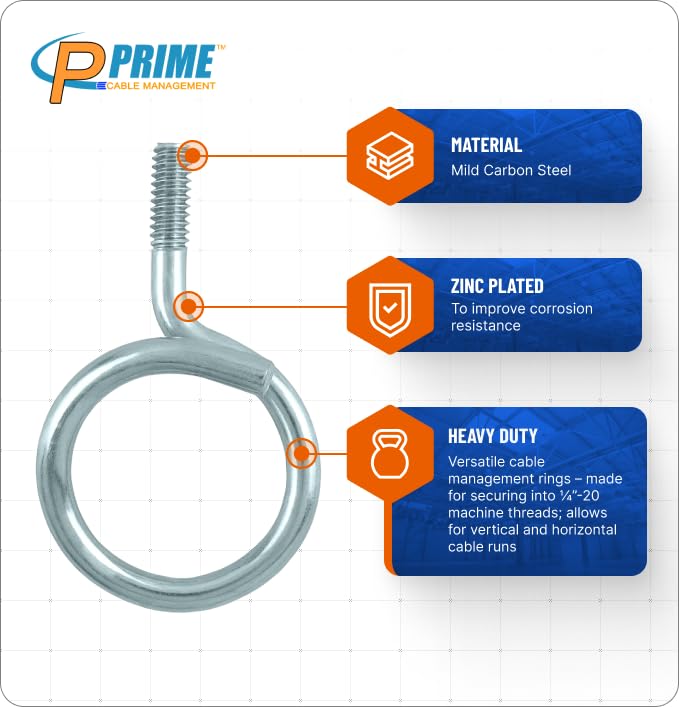 PRIME™
CABLE MANAGEMENT

MATERIAL
Mild Carbon Steel

ZINC PLATED
To improve corrosion resistance

HEAVY DUTY
Versatile cable management rings – made for securing into ¼"-20 machine threads; allows for vertical and horizontal cable runs