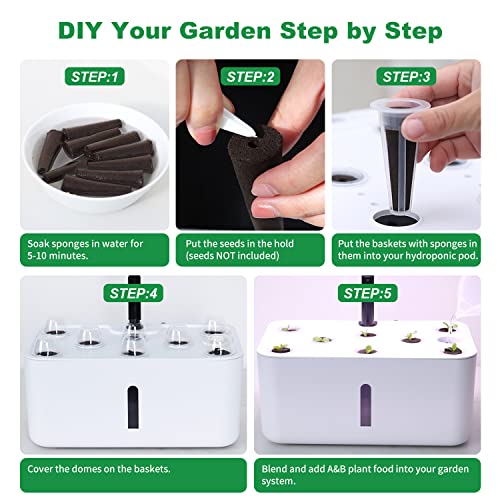 DIY Your Garden Step by Step

STEP:1

Soak sponges in water for 5-10 minutes.

STEP:2

Put the seeds in the hold (seeds NOT included)

STEP:3

Put the baskets with sponges in them into your hydroponic pod.

STEP:4

Cover the domes on the baskets.

STEP:5

Blend and add A&B plant food into your garden system.