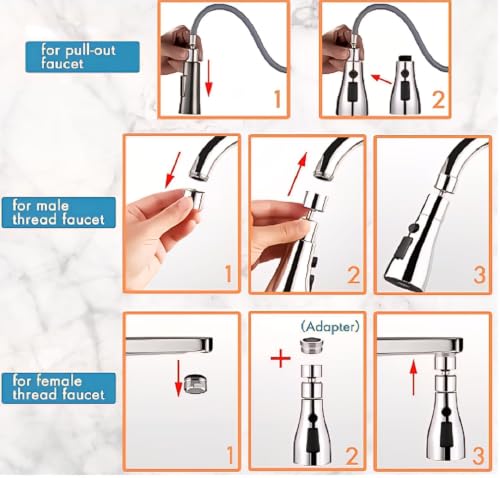 for pull-out faucet

1

2

for male thread faucet

1

2

3

for female thread faucet

1

(Adapter)

2

3