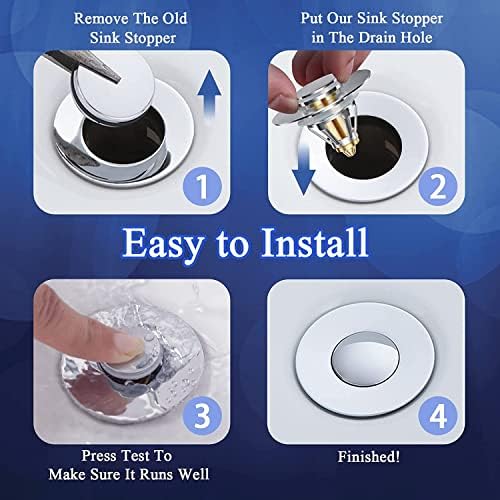 Remove The Old Sink Stopper

1

Put Our Sink Stopper in The Drain Hole

2

Easy to Install

3

Press Test To Make Sure It Runs Well

4

Finished!