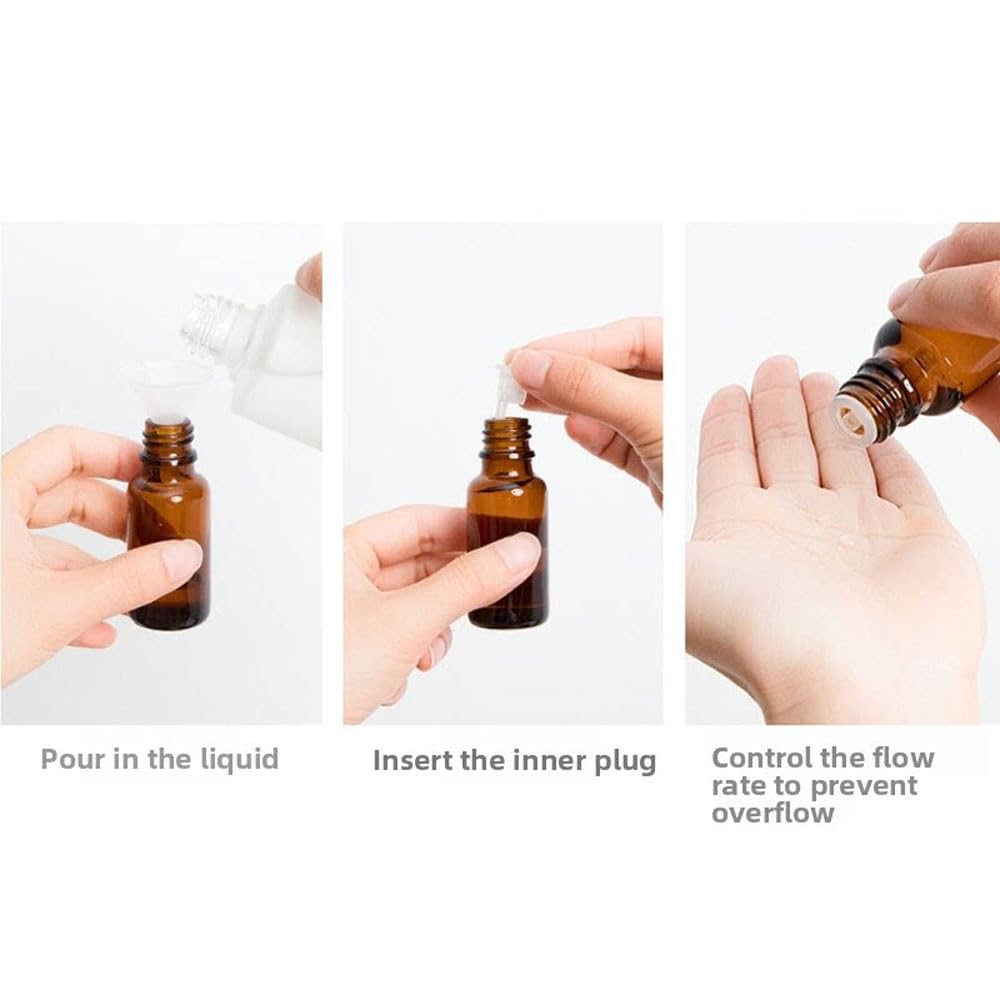 Pour in the liquid

Insert the inner plug

Control the flow rate to prevent overflow