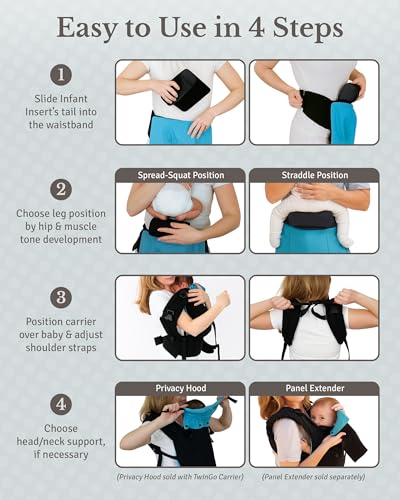 Easy to Use in 4 Steps

1

Slide Infant Insert's tail into the waistband

2

Choose leg position by hip & muscle tone development

Spread-Squat Position

Straddle Position

3

Position carrier over baby & adjust shoulder straps

4

Choose head/neck support, if necessary

Privacy Hood

Panel Extender

(Privacy Hood sold with TwinGo Carrier)

(Panel Extender sold separately)