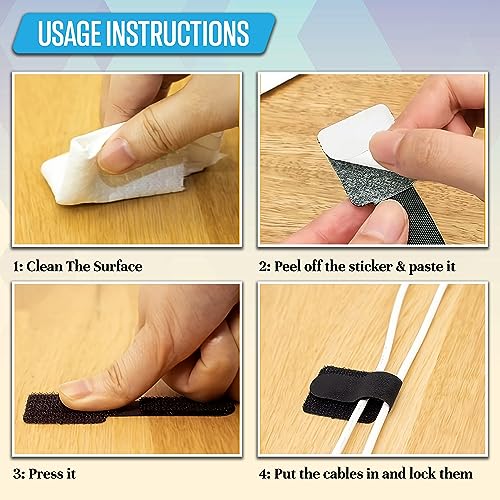 USAGE INSTRUCTIONS

1: Clean The Surface

2: Peel off the sticker & paste it

3: Press it

4: Put the cables in and lock them