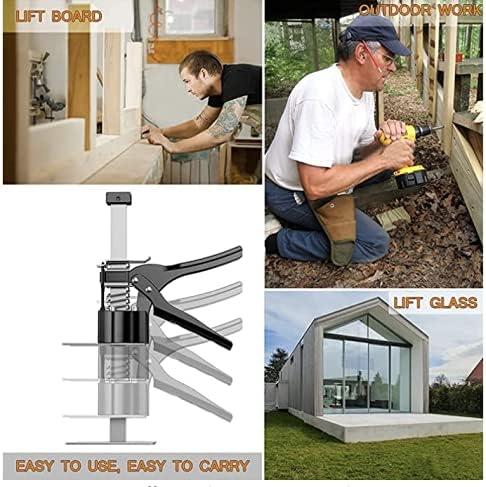 LIFT BOARD

OUTDOOR WORK

LIFT GLASS

EASY TO USE, EASY TO CARRY