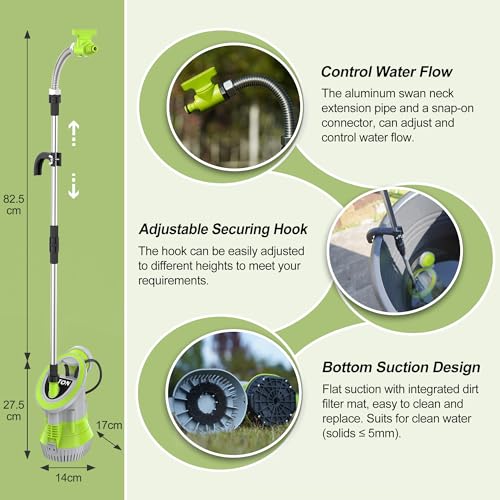 82.5 cm

27.5 cm

17cm

14cm

TON

Control Water Flow

The aluminum swan neck extension pipe and a snap-on connector, can adjust and control water flow.

Adjustable Securing Hook

The hook can be easily adjusted to different heights to meet your requirements.

Bottom Suction Design

Flat suction with integrated dirt filter mat, easy to clean and replace. Suits for clean water (solids ≤ 5mm).