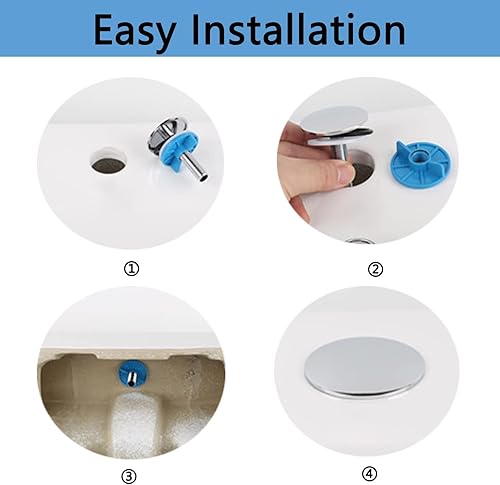 Easy Installation

①

②

③

④