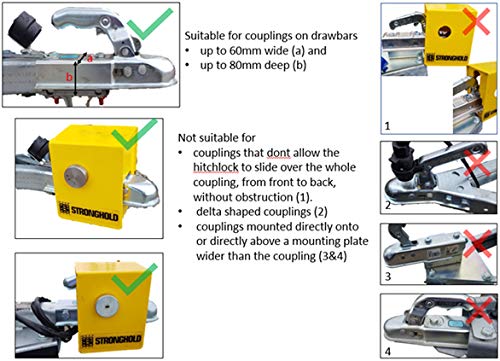 a

b

Suitable for couplings on drawbars
• up to 60mm wide (a) and
• up to 80mm deep (b)

STRONGHOLD

Not suitable for
• couplings that dont allow the hitchlock to slide over the whole coupling, from front to back, without obstruction (1).
• delta shaped couplings (2)
• couplings mounted directly onto or directly above a mounting plate wider than the coupling (3&4)

STRONGHOLD

STRONGHOLD

1

2

3

4