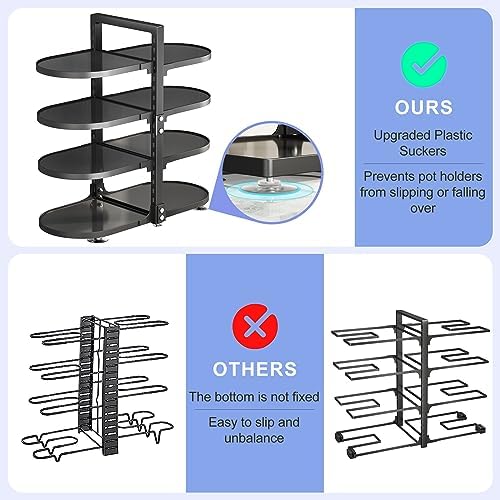 OURS

Upgraded Plastic Suckers

Prevents pot holders from slipping or falling over

OTHERS

The bottom is not fixed

Easy to slip and unbalance