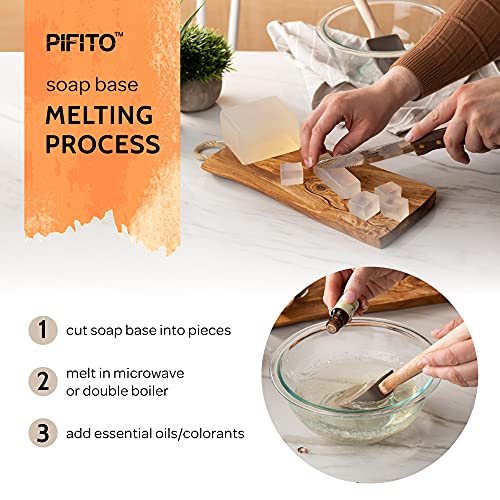 PIFITO™

soap base

MELTING PROCESS

1 cut soap base into pieces

2 melt in microwave or double boiler

3 add essential oils/colorants