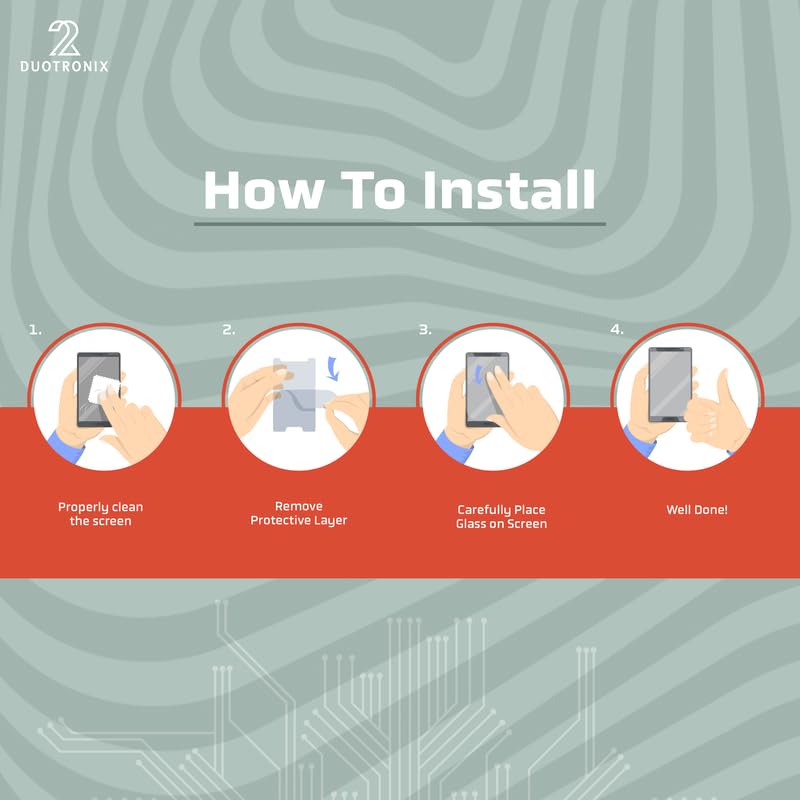 DUOTRONIX

How To Install

1.

Properly clean the screen

2.

Remove Protective Layer

3.

Carefully Place Glass on Screen

4.

Well Done!