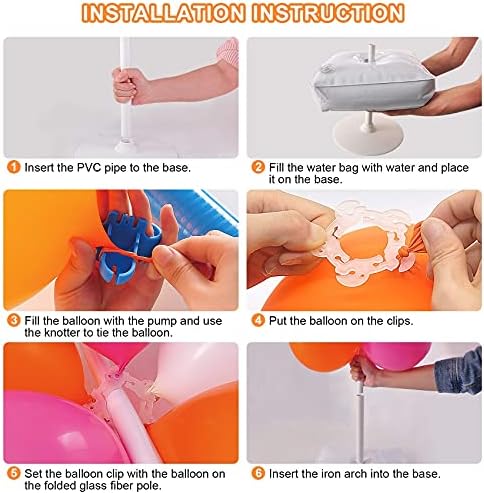 INSTALLATION INSTRUCTION

1 Insert the PVC pipe to the base.

2 Fill the water bag with water and place it on the base.

3 Fill the balloon with the pump and use the knotter to tie the balloon.

4 Put the balloon on the clips.

5 Set the balloon clip with the balloon on the folded glass fiber pole.

6 Insert the iron arch into the base.