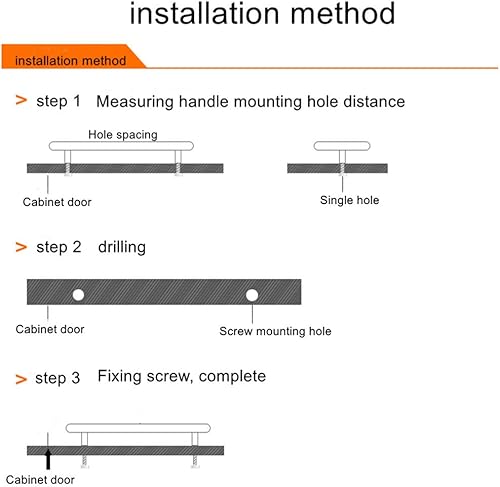 installation method

installation method

> step 1 Measuring handle mounting hole distance

Hole spacing

Cabinet door

Single hole

> step 2 drilling

Cabinet door

Screw mounting hole

> step 3 Fixing screw, complete

Cabinet door