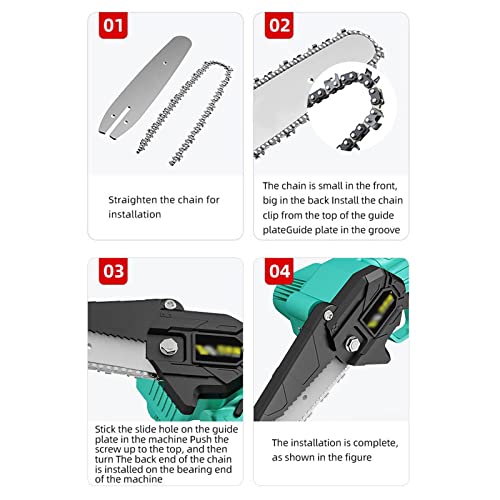 01

Straighten the chain for installation

02

The chain is small in the front, big in the back Install the chain clip from the top of the guide plateGuide plate in the groove

03

Stick the slide hole on the guide plate in the machine Push the screw up to the top, and then turn The back end of the chain is installed on the bearing end of the machine

04

The installation is complete, as shown in the figure