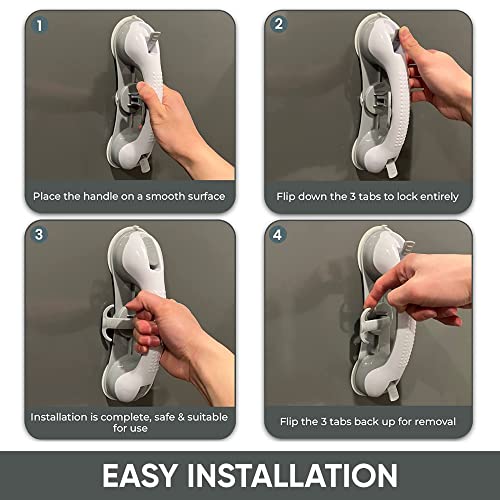 1
Place the handle on a smooth surface

2
Flip down the 3 tabs to lock entirely

3
Installation is complete, safe & suitable for use

4
Flip the 3 tabs back up for removal

EASY INSTALLATION