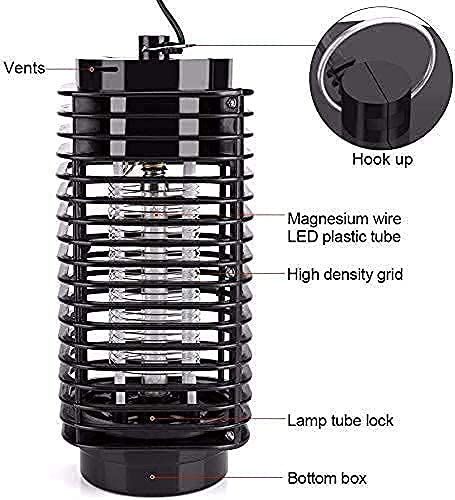 Vents

Hook up

Magnesium wire
LED plastic tube

High density grid

Lamp tube lock

Bottom box