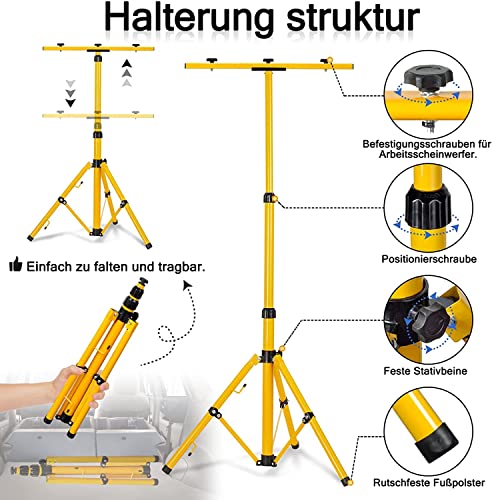 Halterung struktur

Einfach zu falten und tragbar.

Befestigungsschrauben für Arbeitsscheinwerfer.

Positionierschraube

Feste Stativbeine

Rutschfeste Fußpolster