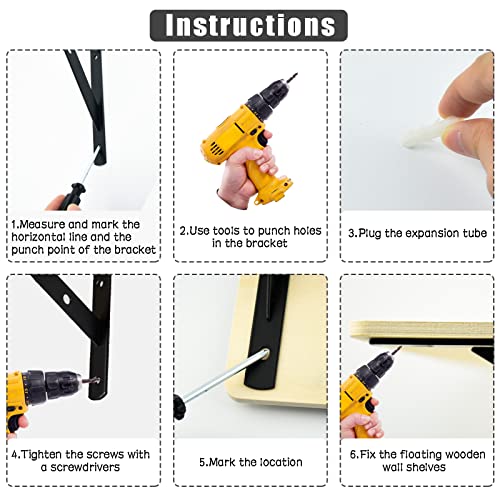 Instructions

1.Measure and mark the horizontal line and the punch point of the bracket

2.Use tools to punch holes in the bracket

3.Plug the expansion tube

4.Tighten the screws with a screwdrivers

5.Mark the location

6.Fix the floating wooden wall shelves