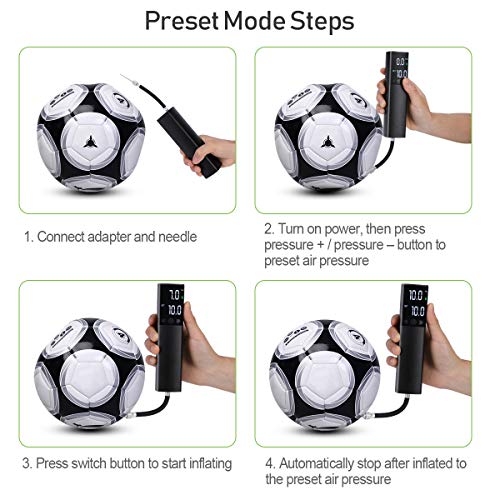 Preset Mode Steps

0.0
10.0

1. Connect adapter and needle

2. Turn on power, then press pressure + / pressure – button to preset air pressure

7.0
10.0

10.0
10.0

3. Press switch button to start inflating

4. Automatically stop after inflated to the preset air pressure