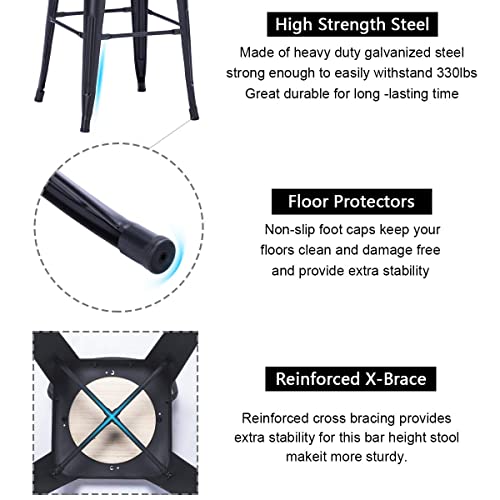 High Strength Steel

Made of heavy duty galvanized steel strong enough to easily withstand 330lbs Great durable for long -lasting time

Floor Protectors

Non-slip foot caps keep your floors clean and damage free and provide extra stability

Reinforced X-Brace

Reinforced cross bracing provides extra stability for this bar height stool makeit more sturdy.