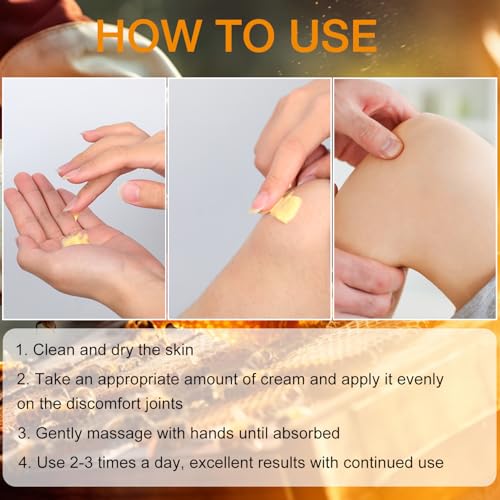 HOW TO USE

1. Clean and dry the skin

2. Take an appropriate amount of cream and apply it evenly on the discomfort joints

3. Gently massage with hands until absorbed

4. Use 2-3 times a day, excellent results with continued use