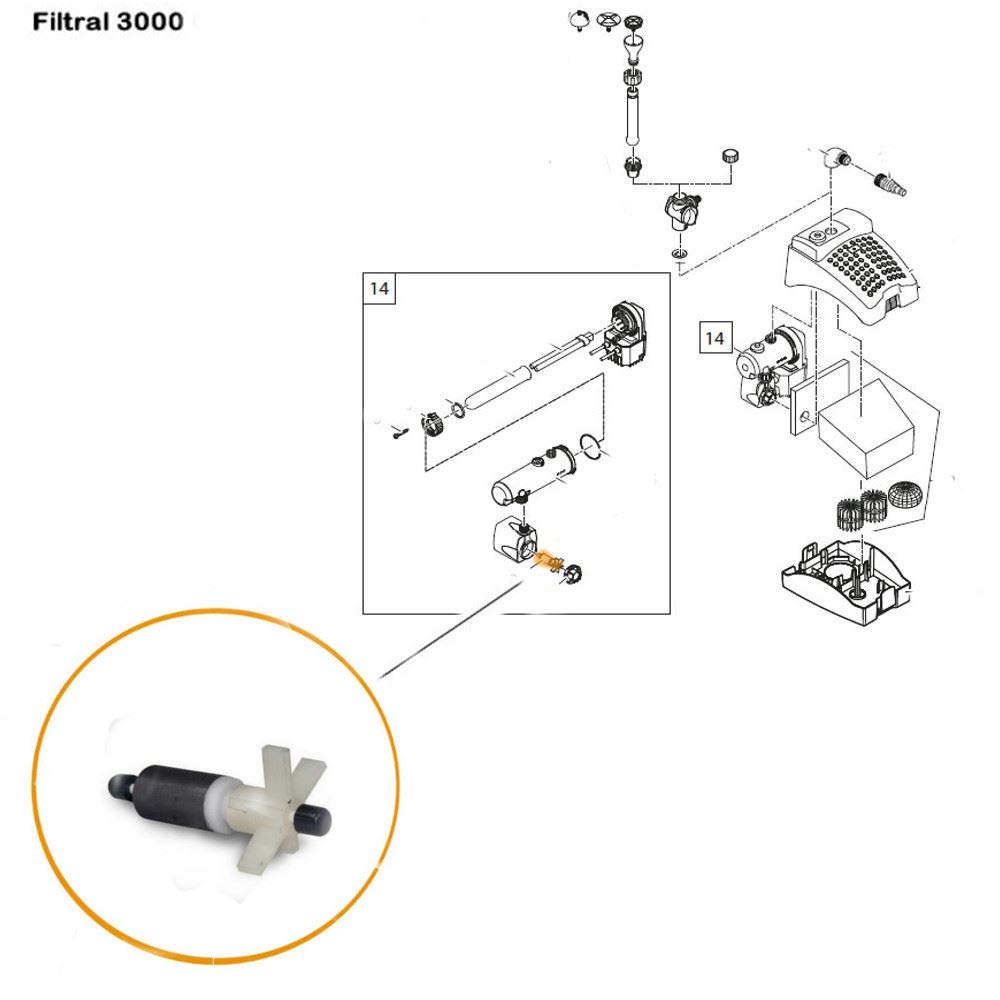 Filtral 3000

14

14