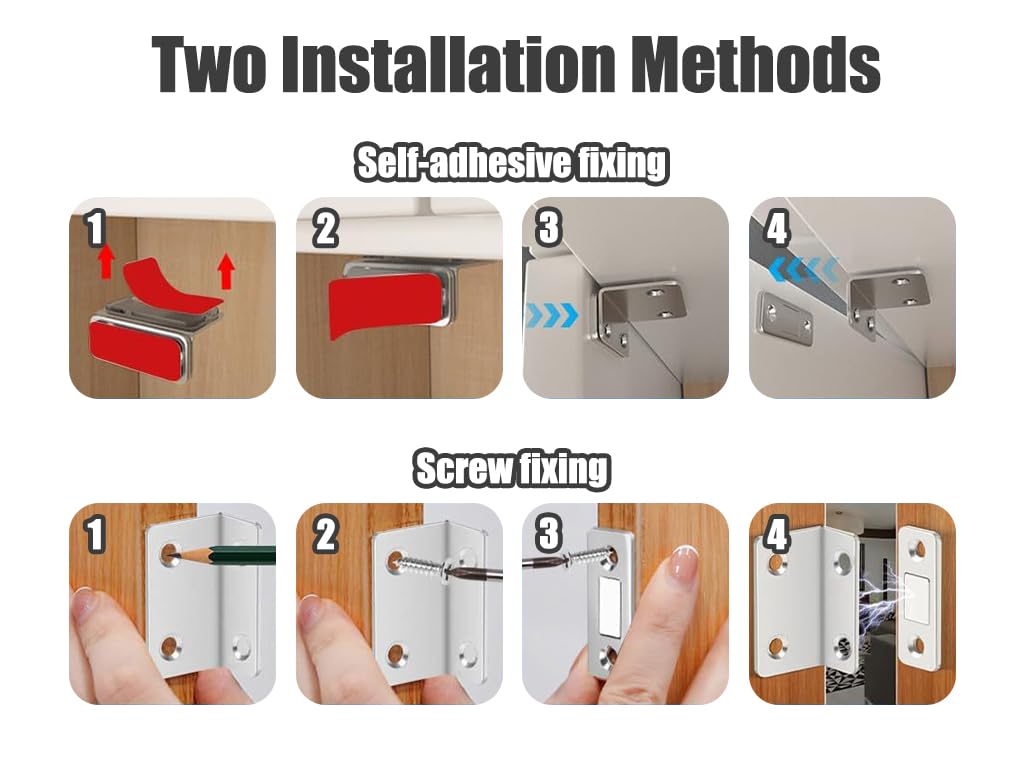 Two Installation Methods

Self-adhesive fixing

1

2

3

4

Screw fixing

1

2

3

4