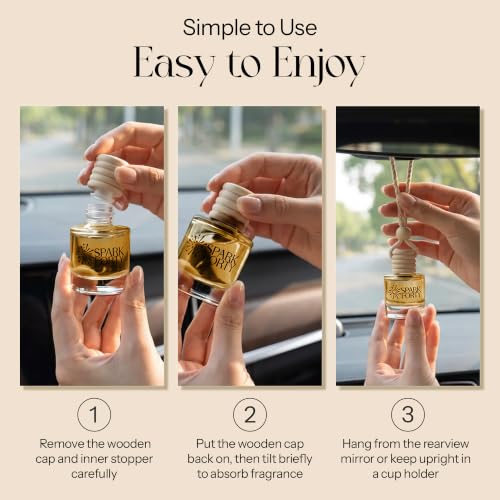 Simple to Use

Easy to Enjoy

SPARK FORTY

SPARK FORTY

SPARK FORTY

1

Remove the wooden cap and inner stopper carefully

2

Put the wooden cap back on, then tilt briefly to absorb fragrance

3

Hang from the rearview mirror or keep upright in a cup holder