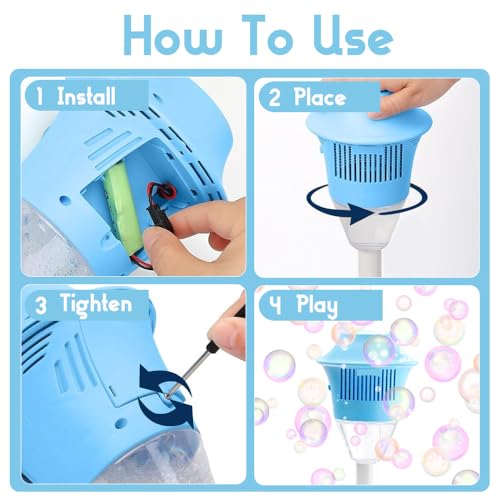 How To Use

1 Install

2 Place

3 Tighten

4 Play