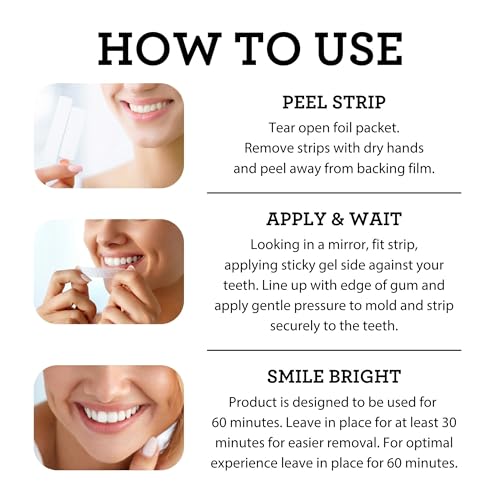 HOW TO USE

PEEL STRIP
Tear open foil packet. Remove strips with dry hands and peel away from backing film.

APPLY & WAIT
Looking in a mirror, fit strip, applying sticky gel side against your teeth. Line up with edge of gum and apply gentle pressure to mold and strip securely to the teeth.

SMILE BRIGHT
Product is designed to be used for 60 minutes. Leave in place for at least 30 minutes for easier removal. For optimal experience leave in place for 60 minutes.