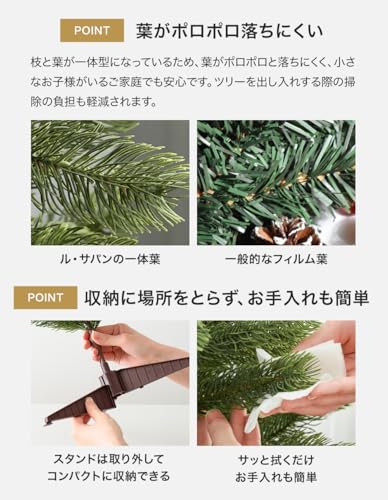 POINT 葉がポロポロ落ちにくい

枝と葉が一体型になっているため、葉がポロポロと落ちにくく、小さなお子様がいるご家庭でも安心です。ツリーを出し入れする際の掃除の負担も軽減されます。

ル・サパンの一体葉

一般的なフィルム葉

POINT 収納に場所をとらず、お手入れも簡単

スタンドは取り外して
コンパクトに収納できる

サッと拭くだけ
お手入れも簡単