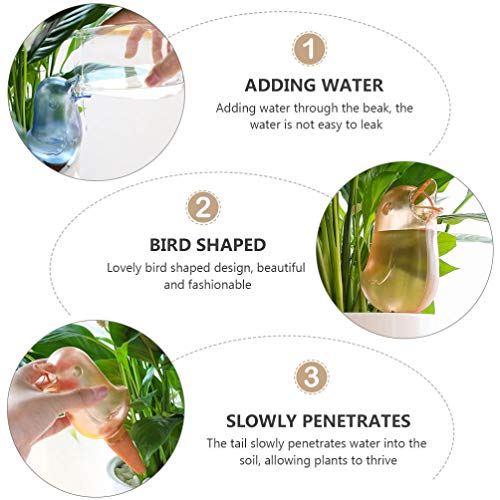 1

ADDING WATER

Adding water through the beak, the water is not easy to leak

2

BIRD SHAPED

Lovely bird shaped design, beautiful and fashionable

3

SLOWLY PENETRATES

The tail slowly penetrates water into the soil, allowing plants to thrive