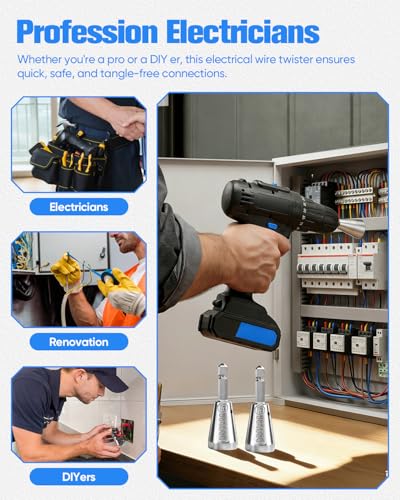 Profession Electricians

Whether you're a pro or a DIY er, this electrical wire twister ensures quick, safe, and tangle-free connections.

Electricians

Renovation

DIYers