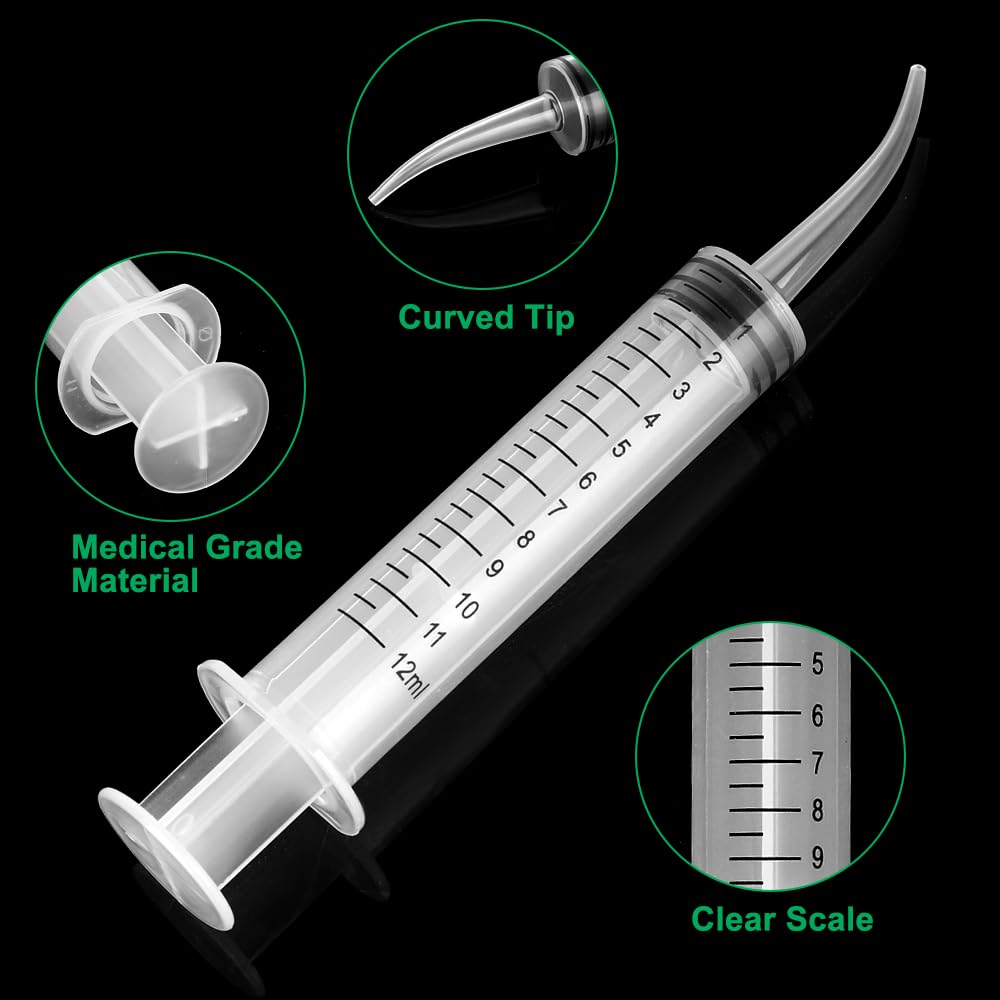 Curved Tip

Medical Grade Material

1
2
3
4
5
6
7
8
9
10
11
12ml

5
6
7
8
9

Clear Scale