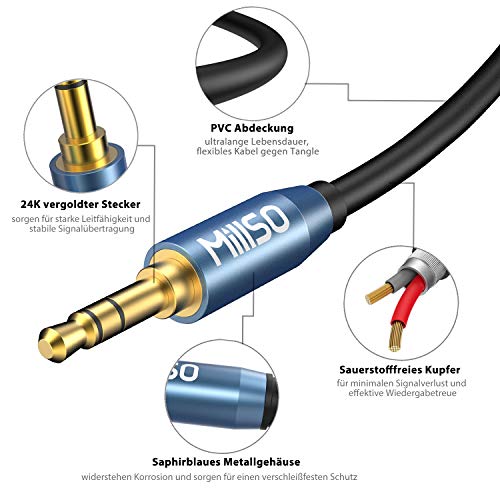 PVC Abdeckung
ultralange Lebensdauer, flexibles Kabel gegen Tangle

24K vergoldter Stecker
sorgen für starke Leitfähigkeit und stabile Signalübertragung

MillSO

Sauerstofffreies Kupfer
für minimalen Signalverlust und effektive Wiedergabetreue

SO

Saphirblaues Metallgehäuse
widerstehen Korrosion und sorgen für einen verschleißfesten Schutz