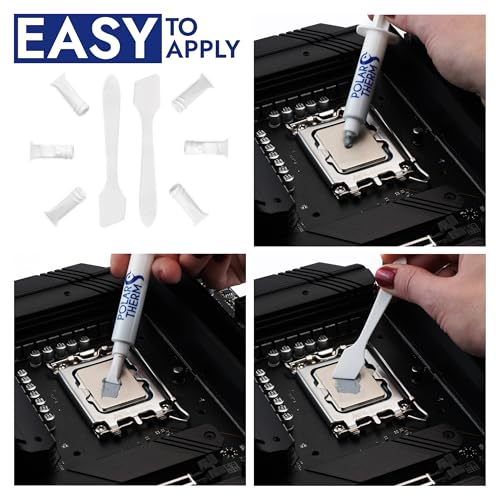 EASY TO APPLY

POLAR THERM

POLAR THERM